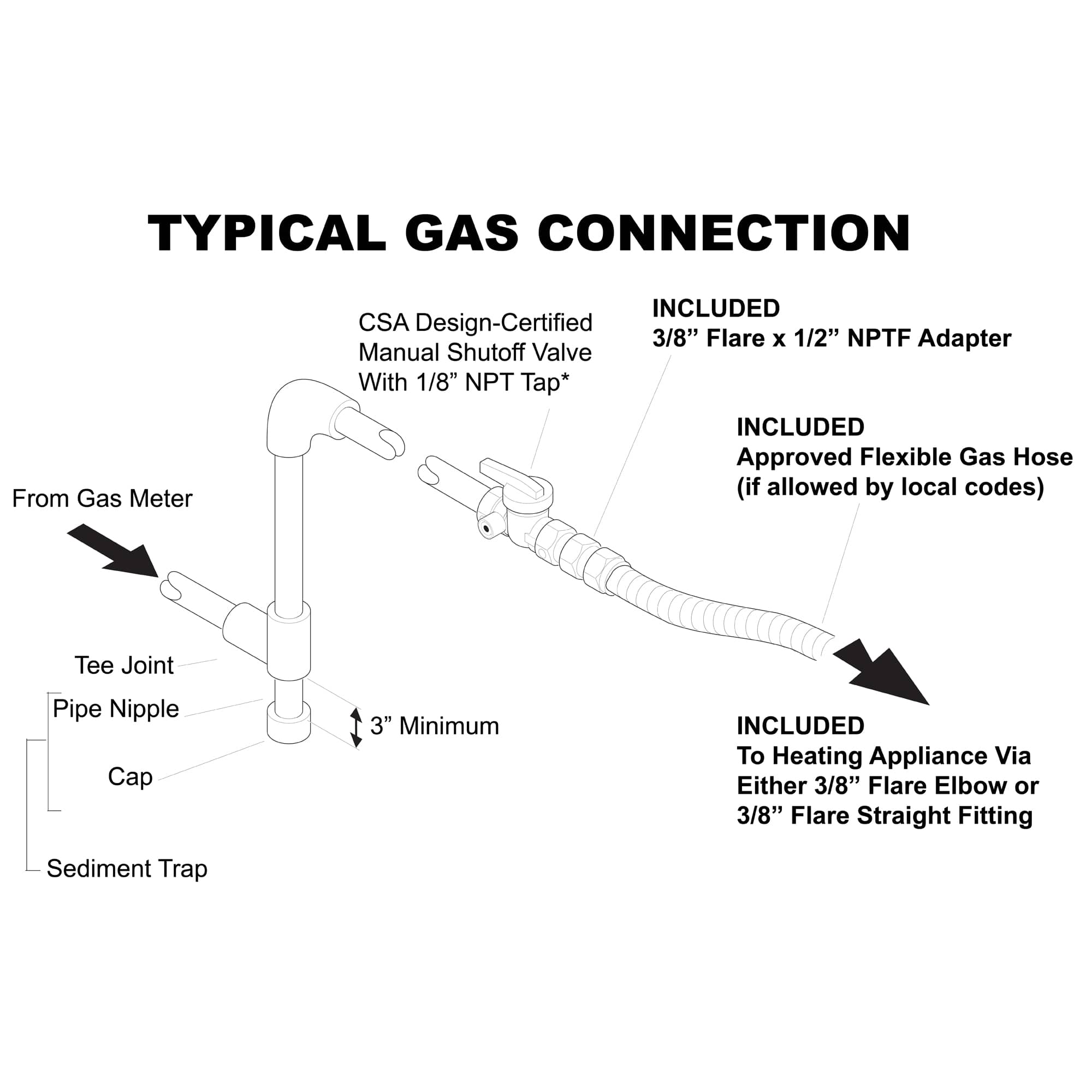 TYPICAL GAS CONNECTION

CSA Design-Certified Manual Shutoff Valve With 1/8” NPT Tap*

INCLUDED
3/8” Flare x 1/2” NPTF Adapter

INCLUDED
Approved Flexible Gas Hose (if allowed by local codes)

From Gas Meter

Tee Joint

Pipe Nipple

3” Minimum

Cap

Sediment Trap

INCLUDED
To Heating Appliance Via Either 3/8” Flare Elbow or 3/8” Flare Straight Fitting