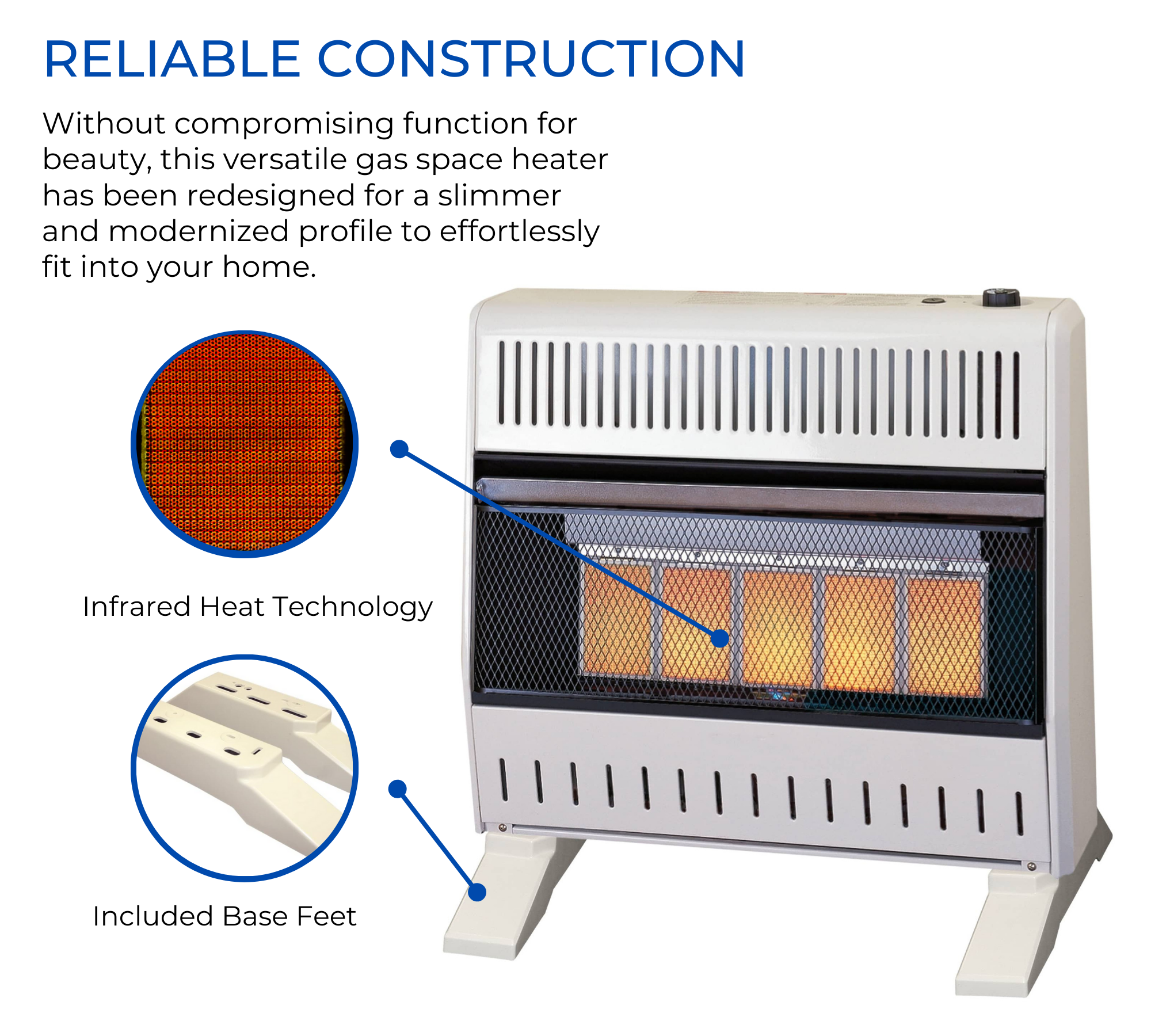 RELIABLE CONSTRUCTION

Without compromising function for beauty, this versatile gas space heater has been redesigned for a slimmer and modernized profile to effortlessly fit into your home.

Infrared Heat Technology

Included Base Feet